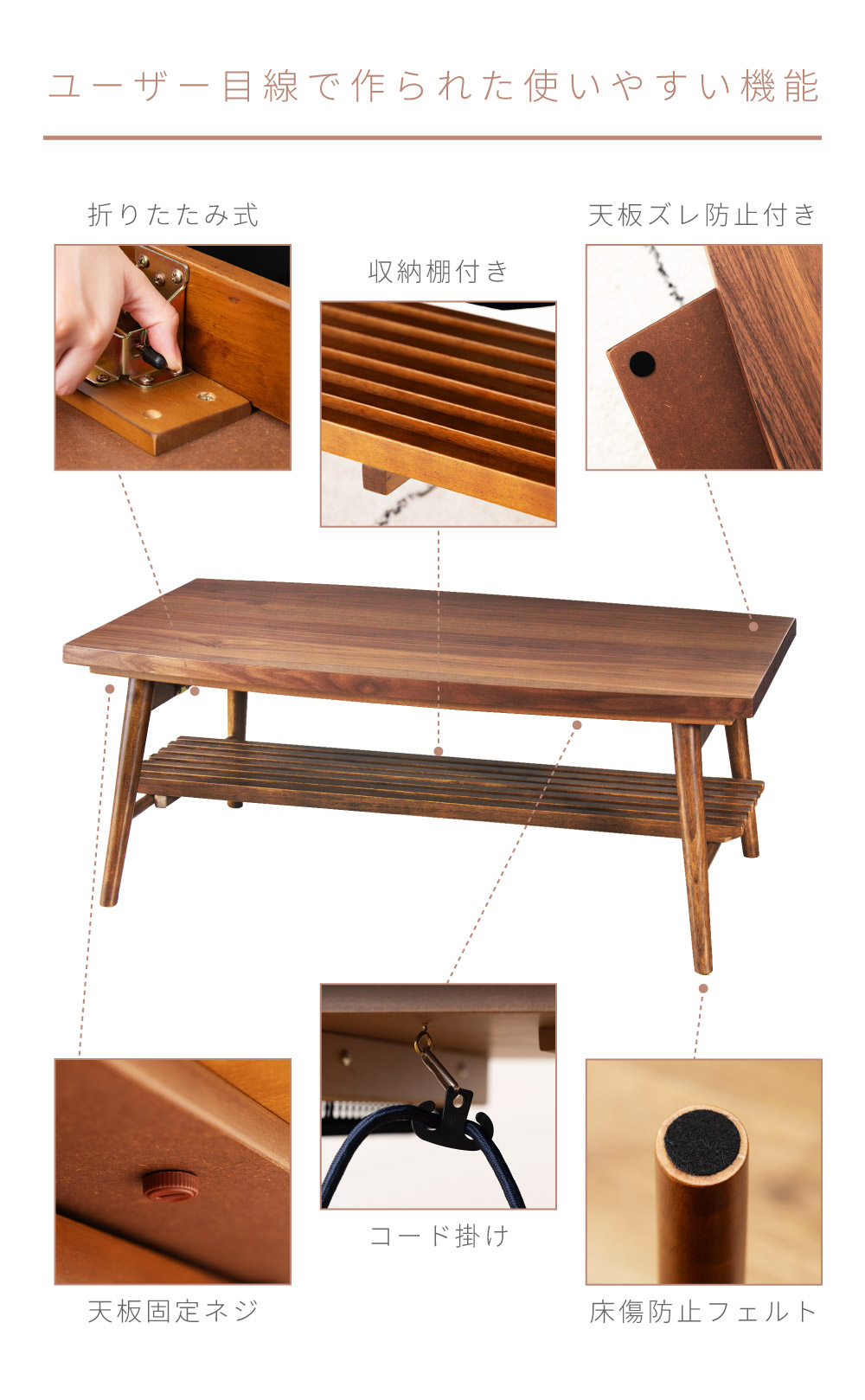 ユーザー目線で作られた使いやすい機能

折りたたみ式

収納棚付き

天板ズレ防止付き

天板固定ネジ

コード掛け

床傷防止フェルト