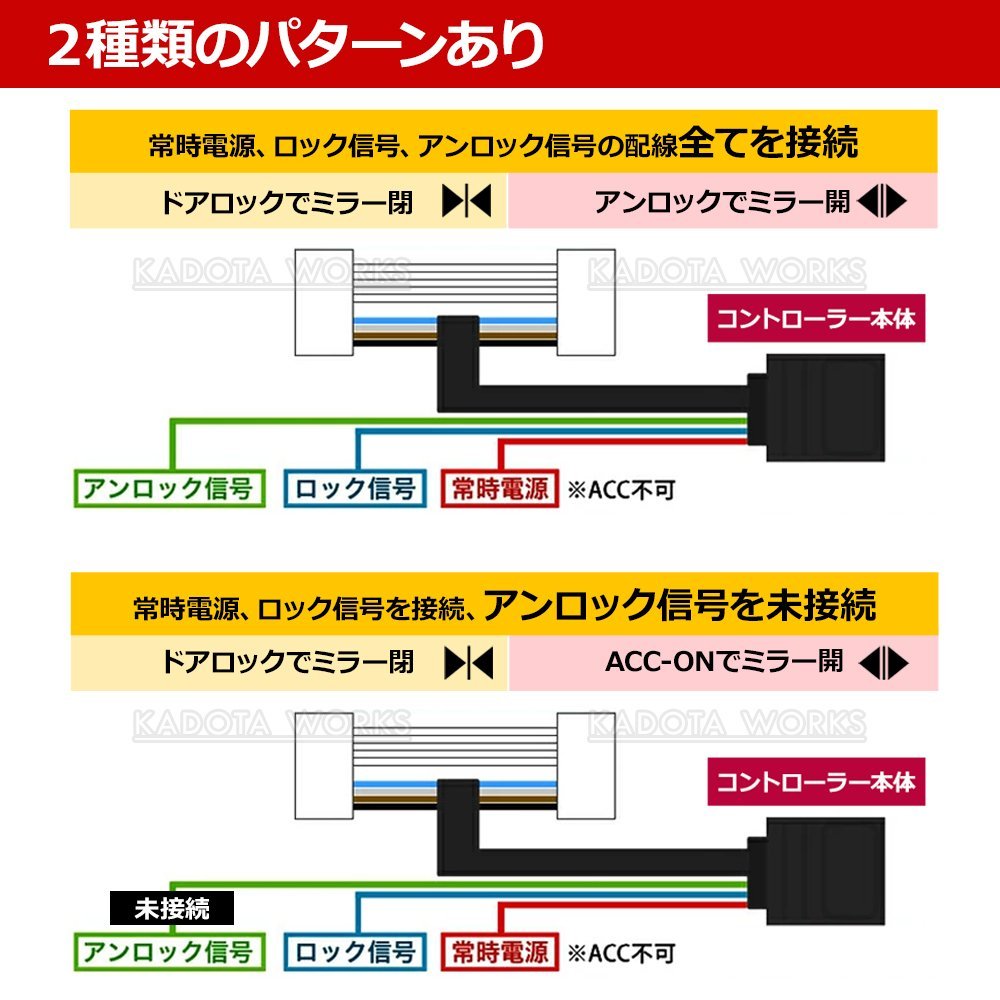 2種類のパターンあり

常時電源、ロック信号、アンロック信号の配線全てを接続

ドアロックでミラー閉

アンロックでミラー開

KADOTA WORKS

KADOTA WORKS

コントローラー本体

アンロック信号

ロック信号

常時電源

※ACC不可

常時電源、ロック信号を接続、アンロック信号を未接続

ドアロックでミラー閉

ACC-ONでミラー開

KADOTA WORKS

KADOTA WORKS

コントローラー本体

未接続

アンロック信号

ロック信号

常時電源

※ACC不可