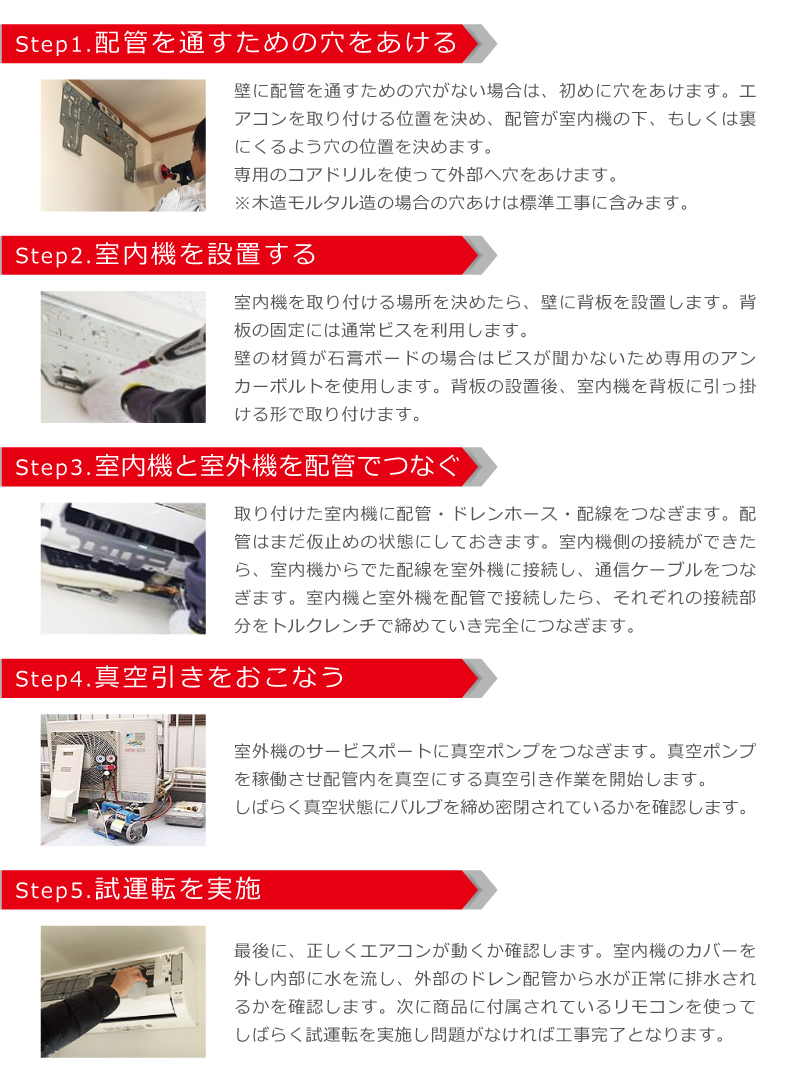 Step1.配管を通すための穴をあける

壁に配管を通すための穴がない場合は、初めに穴をあけます。エアコンを取り付ける位置を決め、配管が室内機の下、もしくは裏にくるよう穴の位置を決めます。
専用のコアドリルを使って外部へ穴をあけます。
※木造モルタル造の場合の穴あけは標準工事に含みます。

Step2.室内機を設置する

室内機を取り付ける場所を決めたら、壁に背板を設置します。背板の固定には通常ビスを利用します。
壁の材質が石膏ボードの場合はビスが聞かないため専用のアンカーボルトを使用します。背板の設置後、室内機を背板に引っ掛ける形で取り付けます。

Step3.室内機と室外機を配管でつなぐ

取り付けた室内機に配管・ドレンホース・配線をつなぎます。配管はまだ仮止めの状態にしておきます。室内機側の接続ができたら、室内機からでた配線を室外機に接続し、通信ケーブルをつなぎます。室内機と室外機を配管で接続したら、それぞれの接続部分をトルクレンチで締めていき完全につなぎます。

Step4.真空引きをおこなう

室外機のサービスポートに真空ポンプをつなぎます。真空ポンプを稼働させ配管内を真空にする真空引き作業を開始します。
しばらく真空状態にバルブを締め密閉されているかを確認します。

Step5.試運転を実施

最後に、正しくエアコンが動くか確認します。室内機のカバーを外し内部に水を流し、外部のドレン配管から水が正常に排水されるかを確認します。次に商品に付属されているリモコンを使ってしばらく試運転を実施し問題がなければ工事完了となります。