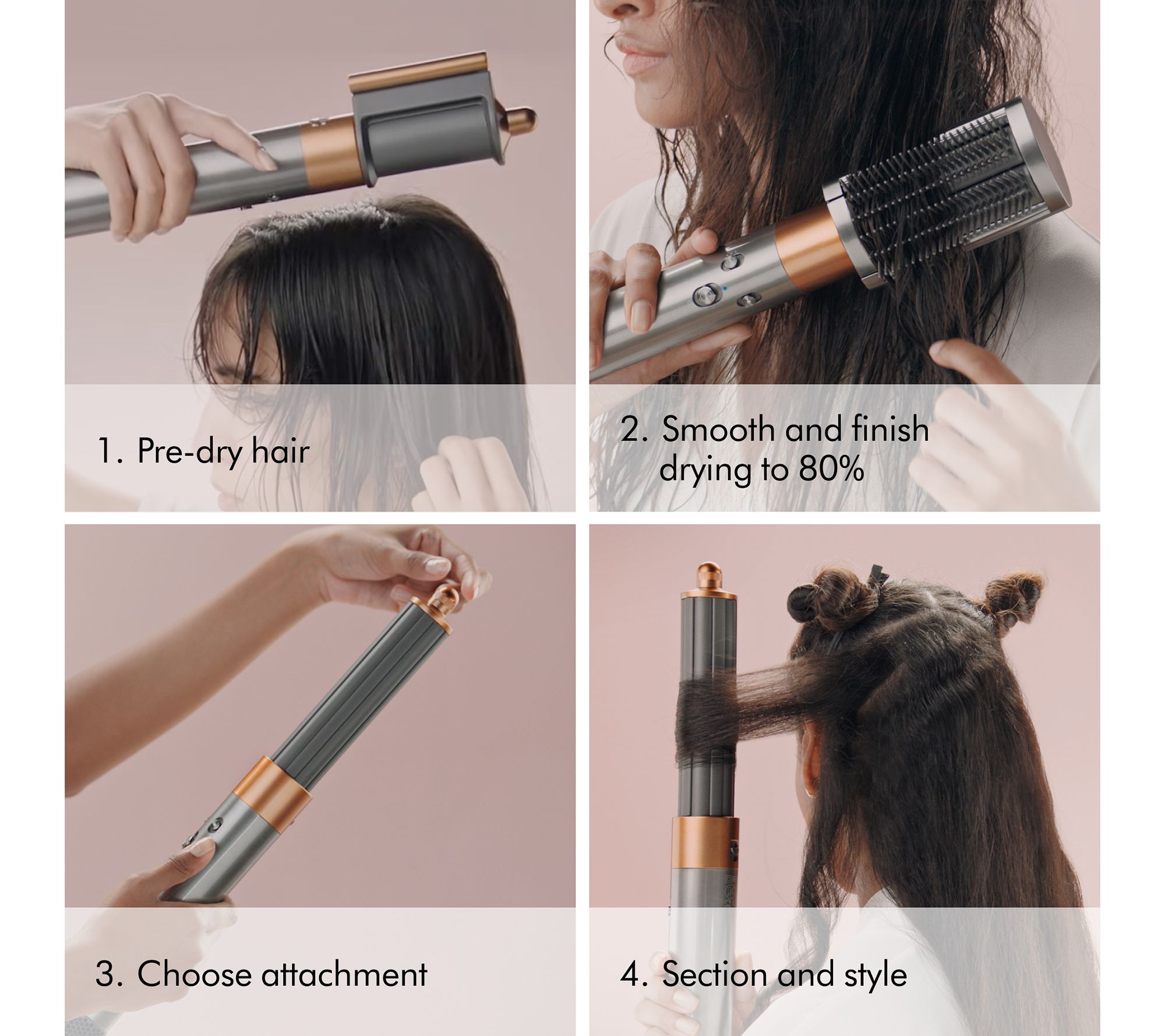 1. Pre-dry hair

2. Smooth and finish drying to 80%

3. Choose attachment

4. Section and style