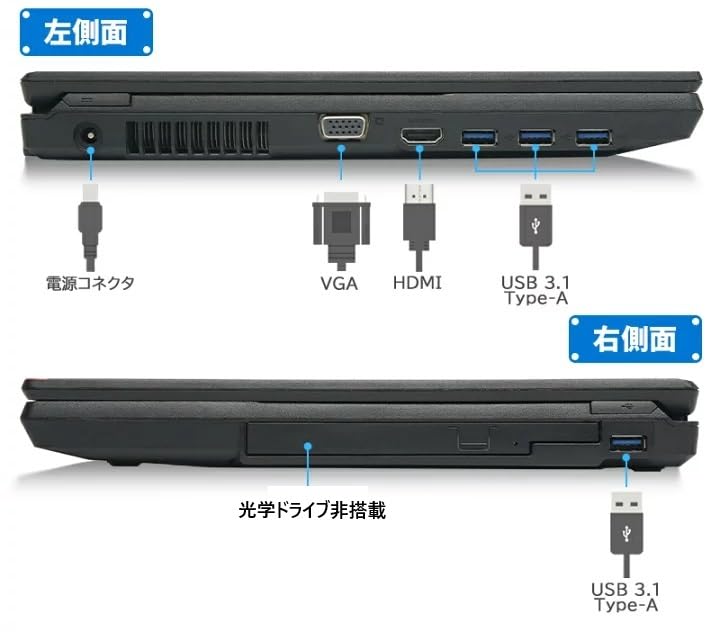 左側面

電源コネクタ

VGA

HDMI

USB 3.1
Type-A

右側面

光学ドライブ非搭載

USB 3.1
Type-A