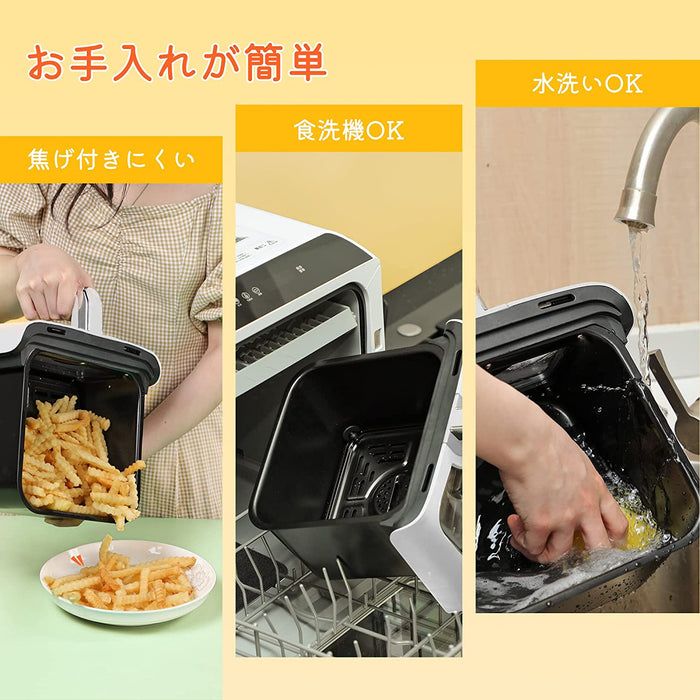 お手入れが簡単

焦げ付きにくい

食洗機OK

水洗いOK