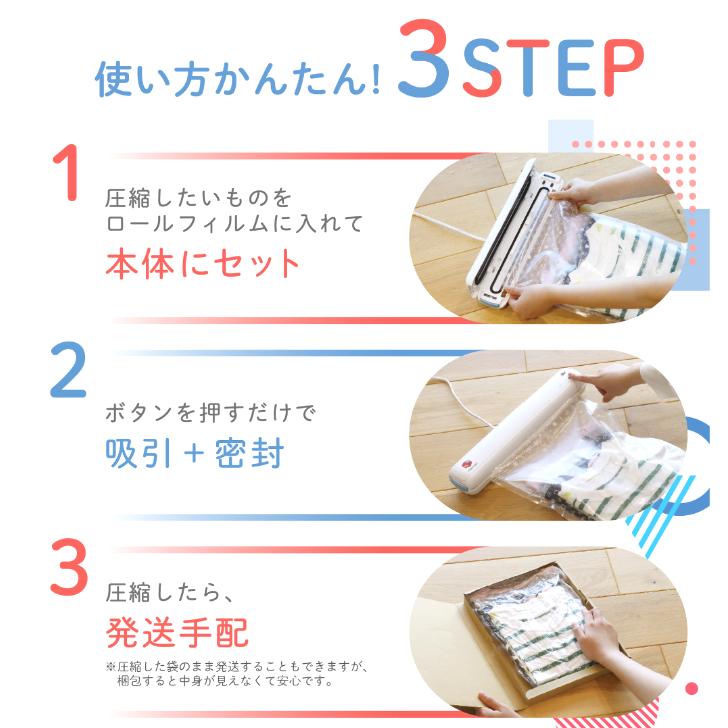 使い方かんたん! 3STEP

1
圧縮したいものを
ロールフィルムに入れて
本体にセット

2
ボタンを押すだけで
吸引＋密封

3
圧縮したら、
発送手配
※圧縮した袋のまま発送することもできますが、梱包すると中身が見えなくて安心です。