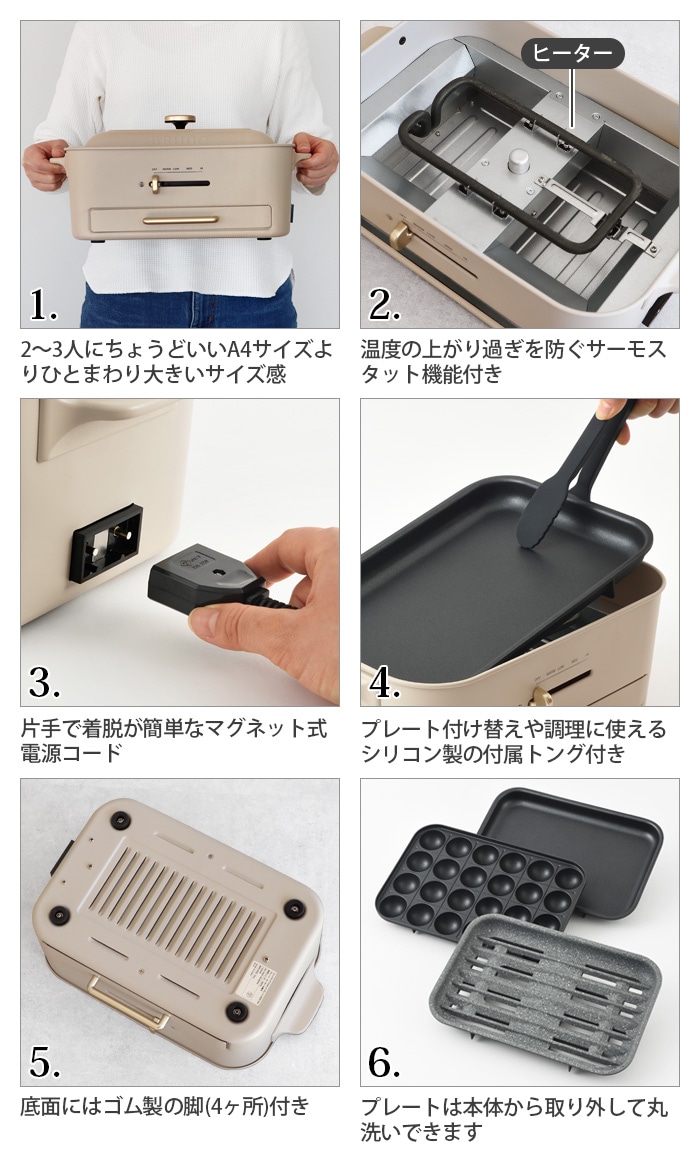 1.

2〜3人にちょうどいいA4サイズよりひとまわり大きいサイズ感

ヒーター

2.

温度の上がり過ぎを防ぐサーモスタット機能付き

3.

片手で着脱が簡単なマグネット式電源コード

4.

プレート付け替えや調理に使えるシリコン製の付属トング付き

5.

底面にはゴム製の脚(4ヶ所)付き

6.

プレートは本体から取り外して丸洗いできます