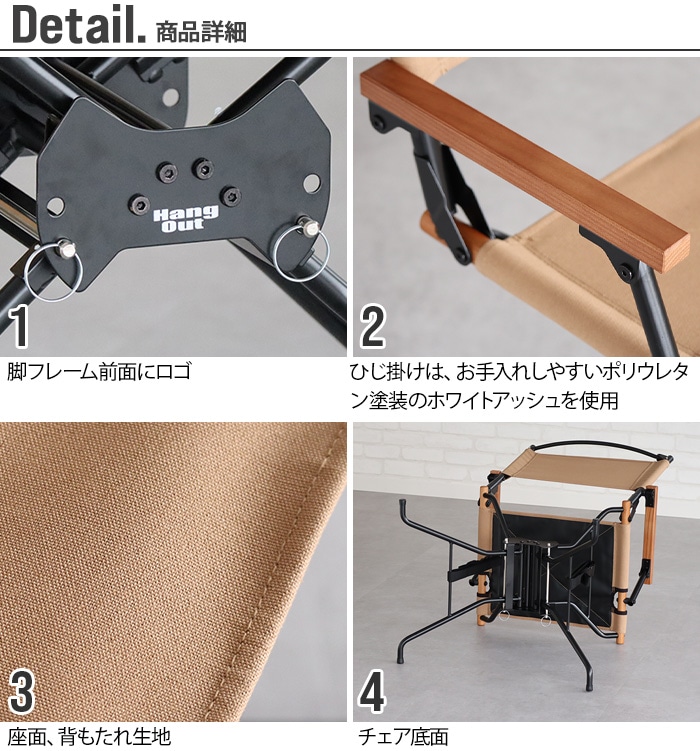 Detail. 商品詳細

Hang Out

1

脚フレーム前面にロゴ

2

ひじ掛けは、お手入れしやすいポリウレタン塗装のホワイトアッシュを使用

3

座面、背もたれ生地

4

チェア底面