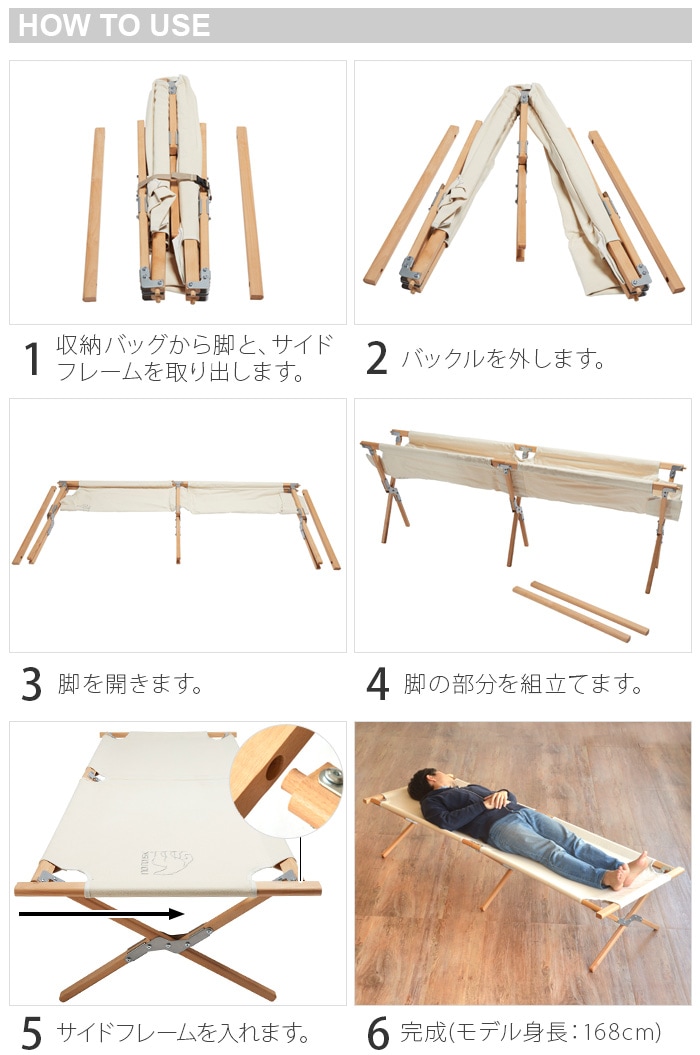 HOW TO USE

1 収納バッグから脚と、サイドフレームを取り出します。

2 バックルを外します。

3 脚を開きます。

4 脚の部分を組立てます。

5 サイドフレームを入れます。

6 完成(モデル身長：168cm)