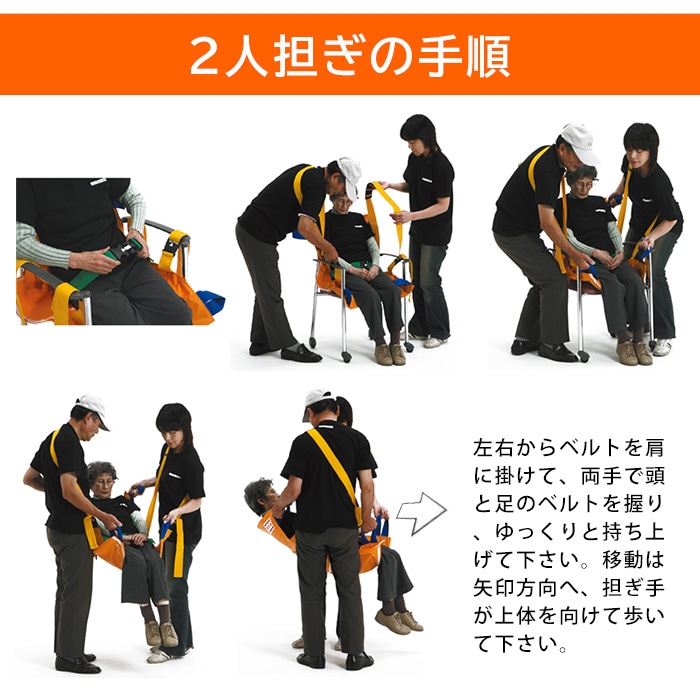 2人担ぎの手順

左右からベルトを肩に掛けて、両手で頭と足のベルトを握り、ゆっくりと持ち上げて下さい。移動は矢印方向へ、担ぎ手が上体を向けて歩いて下さい。