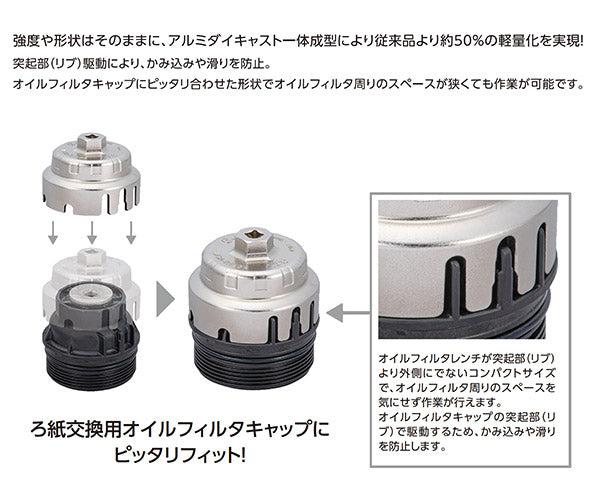 強度や形状はそのままに、アルミダイキャスト一体成型により従来品より約50%の軽量化を実現!
突起部(リブ)駆動により、かみ込みや滑りを防止。
オイルフィルタキャップにピッタリ合わせた形状でオイルフィルタ周りのスペースが狭くても作業が可能です。

ろ紙交換用オイルフィルタキャップにピッタリフィット!

オイルフィルタレンチが突起部(リブ)より外側にでないコンパクトサイズで、オイルフィルタ周りのスペースを気にせず作業が行えます。
オイルフィルタキャップの突起部(リブ)で駆動するため、かみ込みや滑りを防止します。