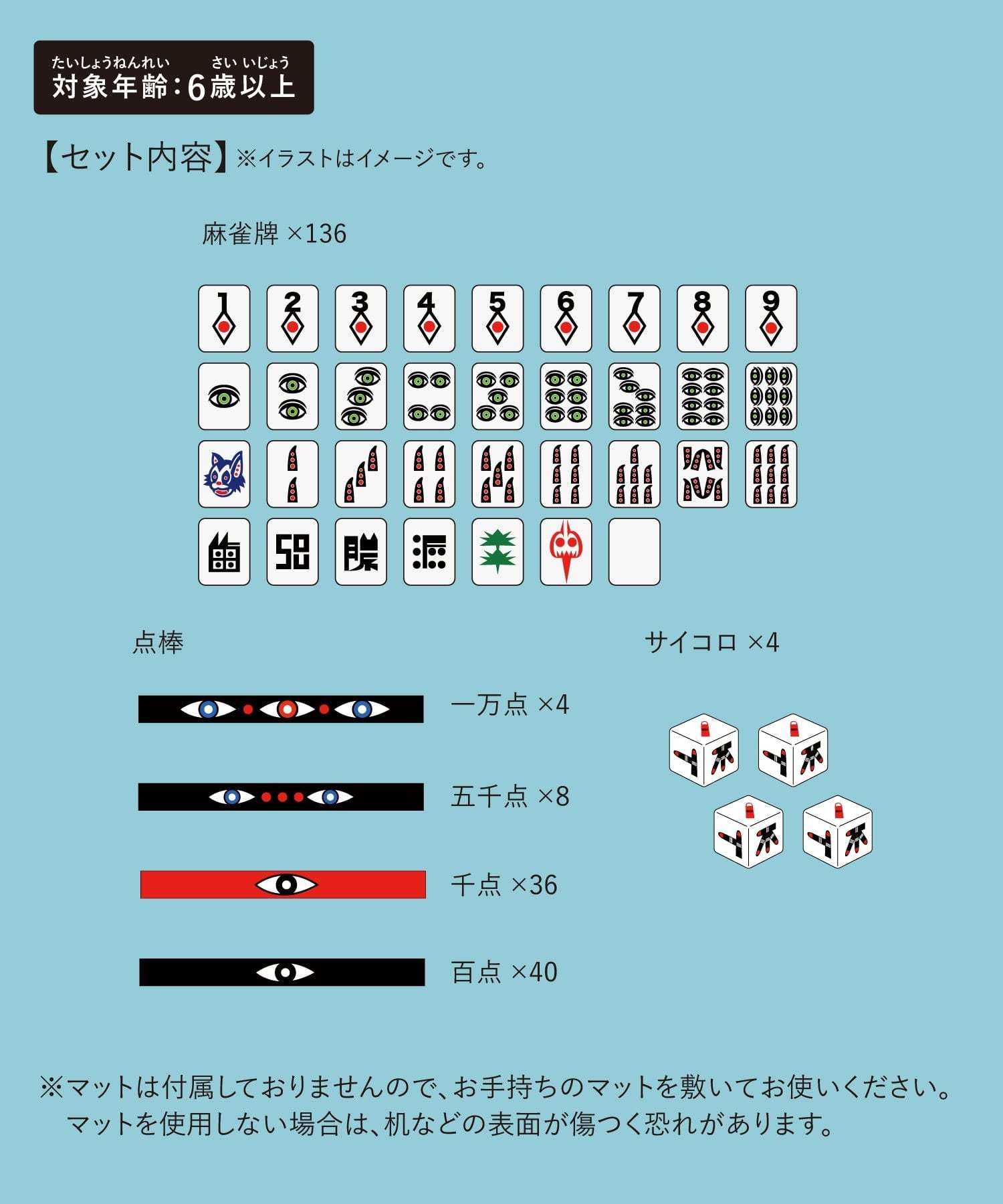 たいしょうねんれい　さい いじょう
対象年齢：6歳以上

【セット内容】※イラストはイメージです。

麻雀牌 ×136

1 2 3 4 5 6 7 8 9

点棒

一万点 ×4

五千点 ×8

千点 ×36

百点 ×40

サイコロ ×4

※マットは付属しておりませんので、お手持ちのマットを敷いてお使いください。
マットを使用しない場合は、机などの表面が傷つく恐れがあります。