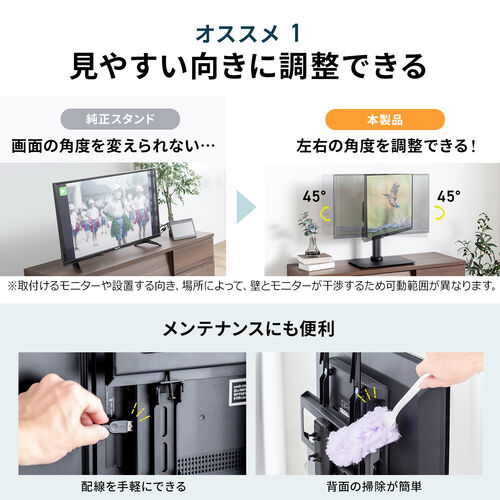 オススメ 1
見やすい向きに調整できる

純正スタンド
画面の角度を変えられない…

本製品
左右の角度を調整できる！

45°

45°

※取付けるモニターや設置する向き、場所によって、壁とモニターが干渉するため可動範囲が異なります。

メンテナンスにも便利

配線を手軽にできる

背面の掃除が簡単