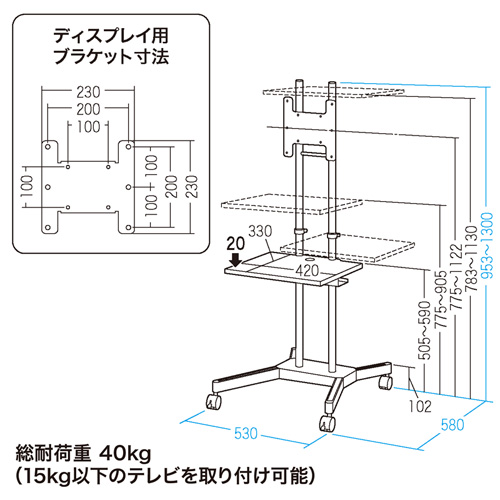 ディスプレイ用
ブラケット寸法

230
200
100
100
100
100
200
230

330
20
420

505~590
775~905
775~1122
783~1130
953~1300

102
530
580

総耐荷重 40kg
(15kg以下のテレビを取り付け可能)