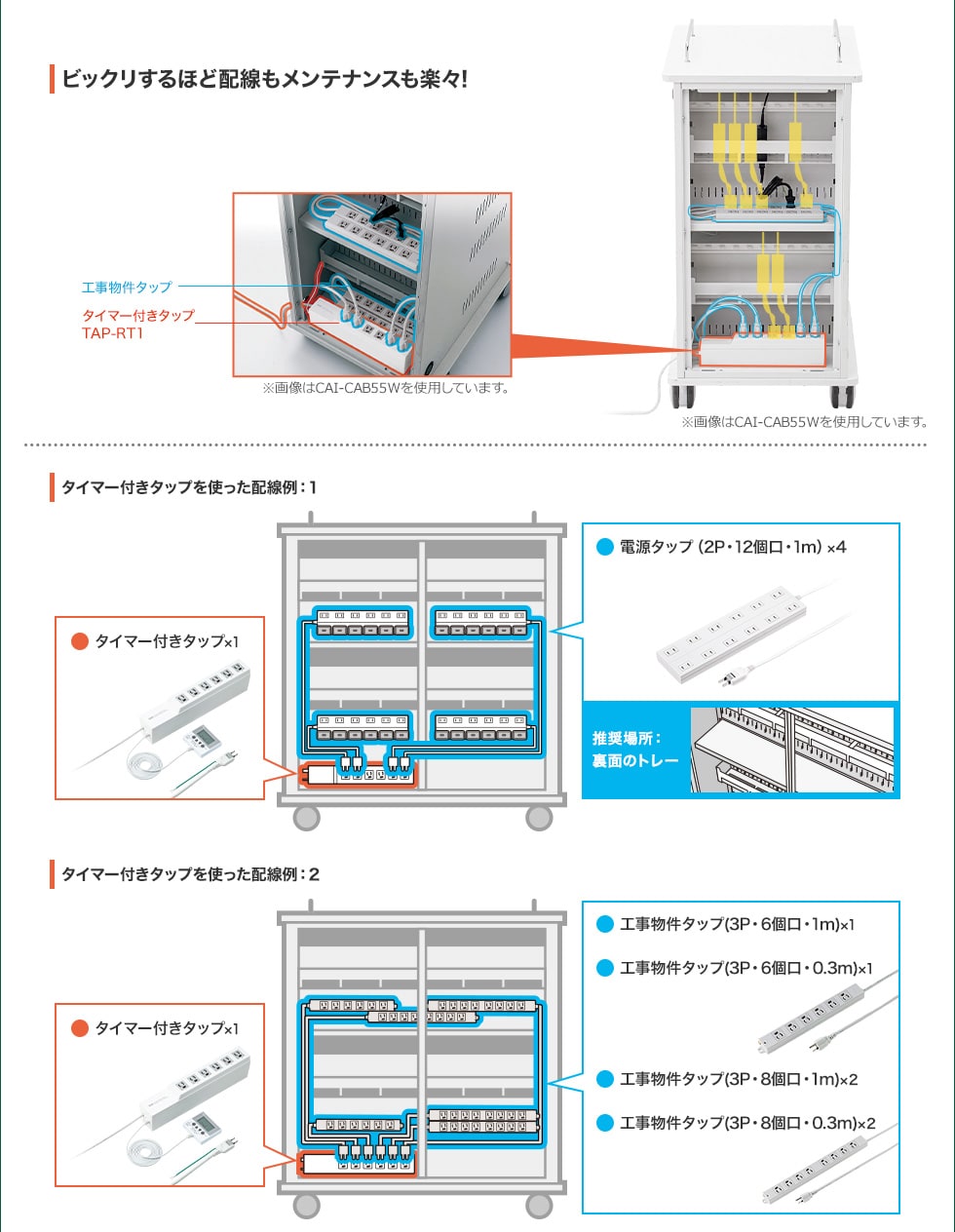 ビックリするほど配線もメンテナンスも楽々!

工事物件タップ

タイマー付きタップ
TAP-RT1

※画像はCAI-CAB55Wを使用しています。

※画像はCAI-CAB55Wを使用しています。

タイマー付きタップを使った配線例：1

タイマー付きタップ×1

電源タップ（2P・12個口・1m）×4

推奨場所：
裏面のトレー

タイマー付きタップを使った配線例：2

タイマー付きタップ×1

工事物件タップ(3P・6個口・1m)×1

工事物件タップ(3P・6個口・0.3m)×1

工事物件タップ(3P・8個口・1m)×2

工事物件タップ(3P・8個口・0.3m)×2