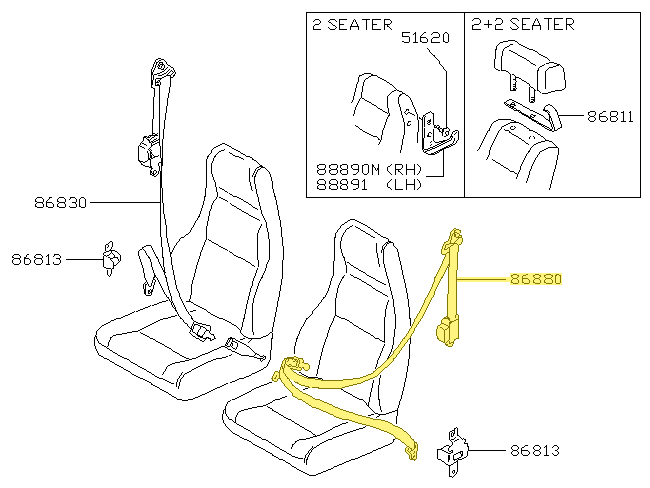 2 SEATER

51620

88890M (RH)
88891 (LH)

2+2 SEATER

86811

86830

86813

86880

86813