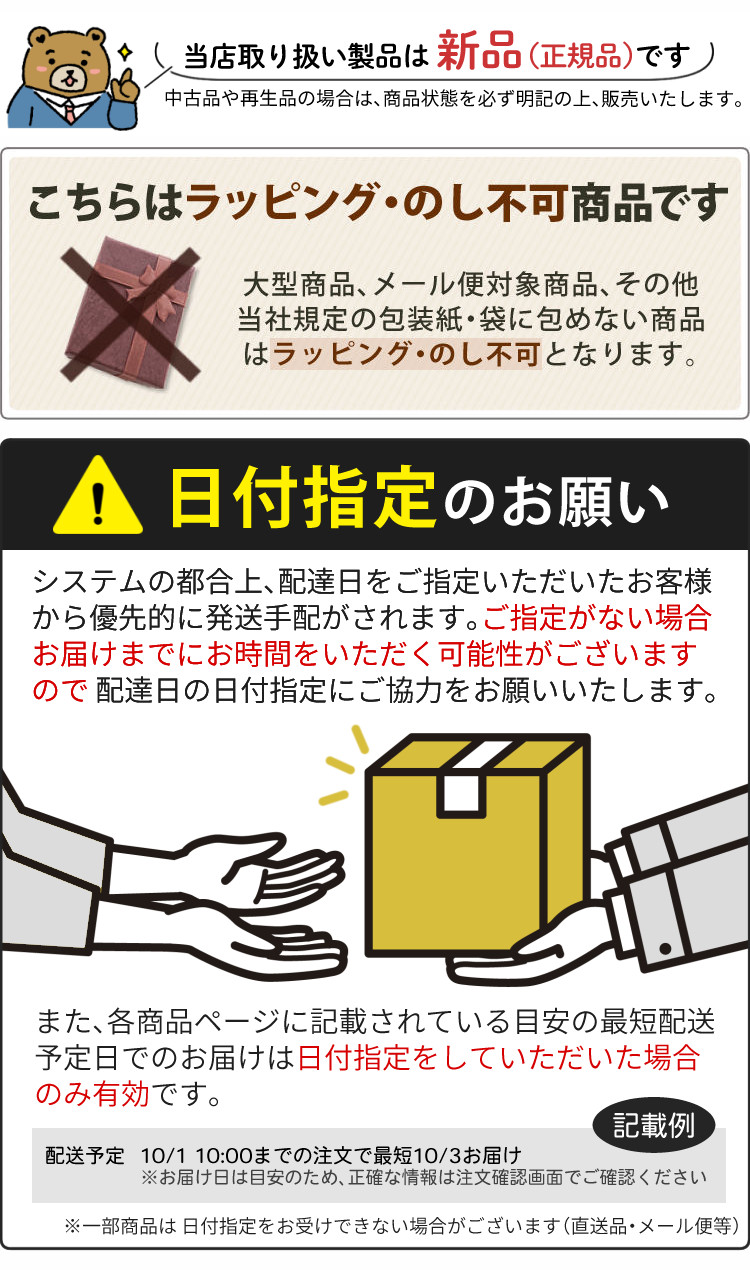 当店取り扱い製品は新品（正規品）です
中古品や再生品の場合は、商品状態を必ず明記の上、販売いたします。

こちらはラッピング・のし不可商品です

大型商品、メール便対象商品、その他当社規定の包装紙・袋に包めない商品はラッピング・のし不可となります。

日付指定のお願い

システムの都合上、配達日をご指定いただいたお客様から優先的に発送手配がされます。ご指定がない場合お届けまでにお時間をいただく可能性がございますので 配達日の日付指定にご協力をお願いいたします。

また、各商品ページに記載されている目安の最短配送予定日でのお届けは日付指定をしていただいた場合のみ有効です。

記載例

配送予定 10/1 10:00までの注文で最短10/3お届け
※お届け日は目安のため、正確な情報は注文確認画面でご確認ください

※一部商品は 日付指定をお受けできない場合がございます（直送品・メール便等）