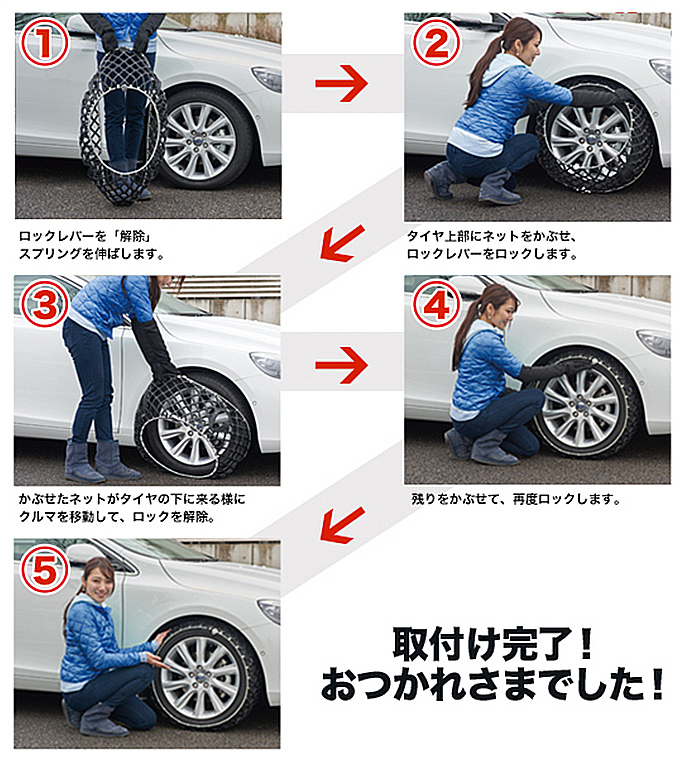 ①

ロックレバーを「解除」
スプリングを伸ばします。

②

タイヤ上部にネットをかぶせ、
ロックレバーをロックします。

③

かぶせたネットがタイヤの下に来る様に
クルマを移動して、ロックを解除。

④

残りをかぶせて、再度ロックします。

⑤

取付け完了！
おつかれさまでした！