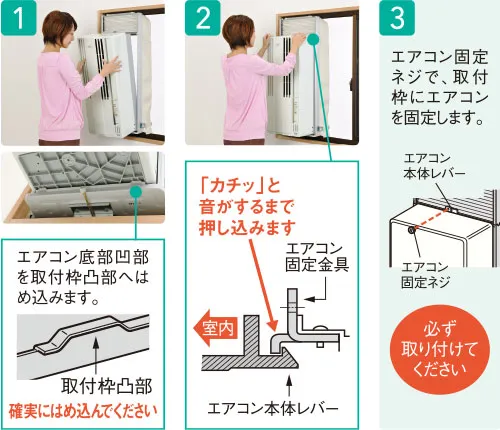 1

エアコン底部凹部を取付枠凸部へはめ込みます。

取付枠凸部

確実にはめ込んでください

2

「カチッ」と音がするまで押し込みます

エアコン固定金具

室内

エアコン本体レバー

3

エアコン固定ネジで、取付枠にエアコンを固定します。

エアコン本体レバー

エアコン固定ネジ

必ず取り付けてください