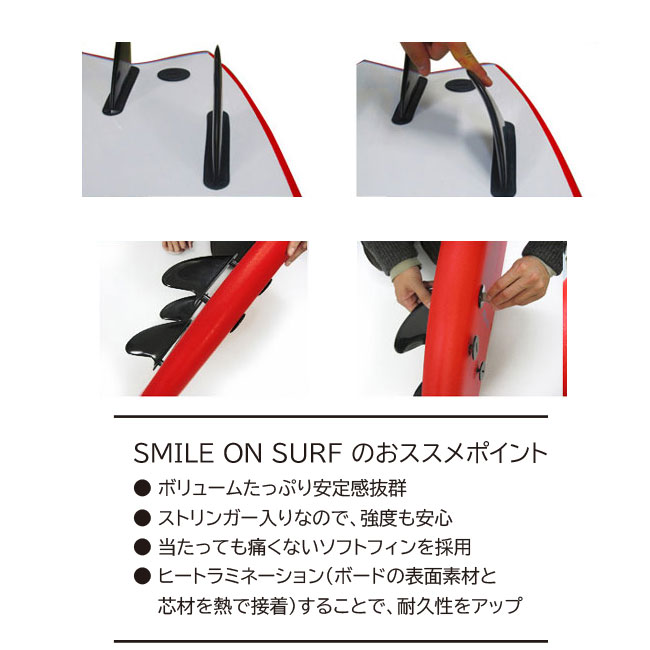 SMILE ON SURF のおススメポイント

● ボリュームたっぷり安定感抜群

● ストリンガー入りなので、強度も安心

● 当たっても痛くないソフトフィンを採用

● ヒートラミネーション（ボードの表面素材と芯材を熱で接着）することで、耐久性をアップ