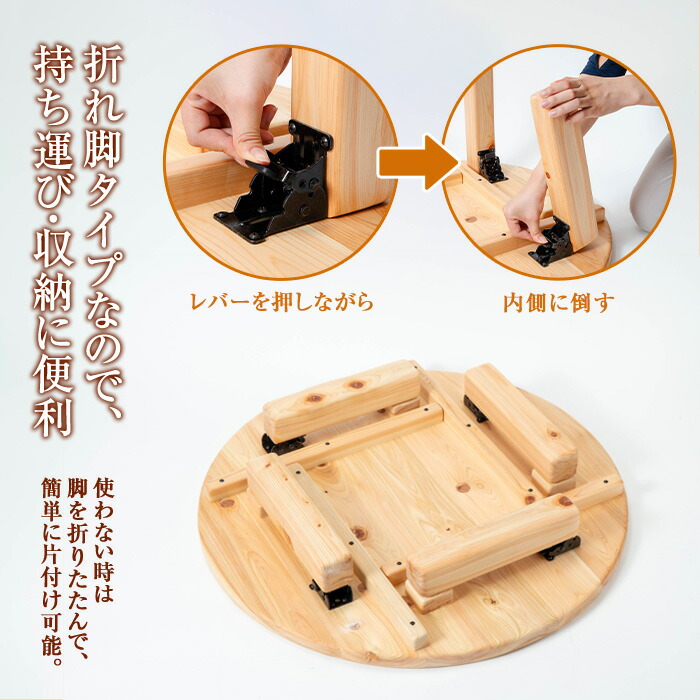 折れ脚タイプなので、
持ち運び・収納に便利

レバーを押しながら

内側に倒す

使わない時は
脚を折りたたんで、
簡単に片付け可能。