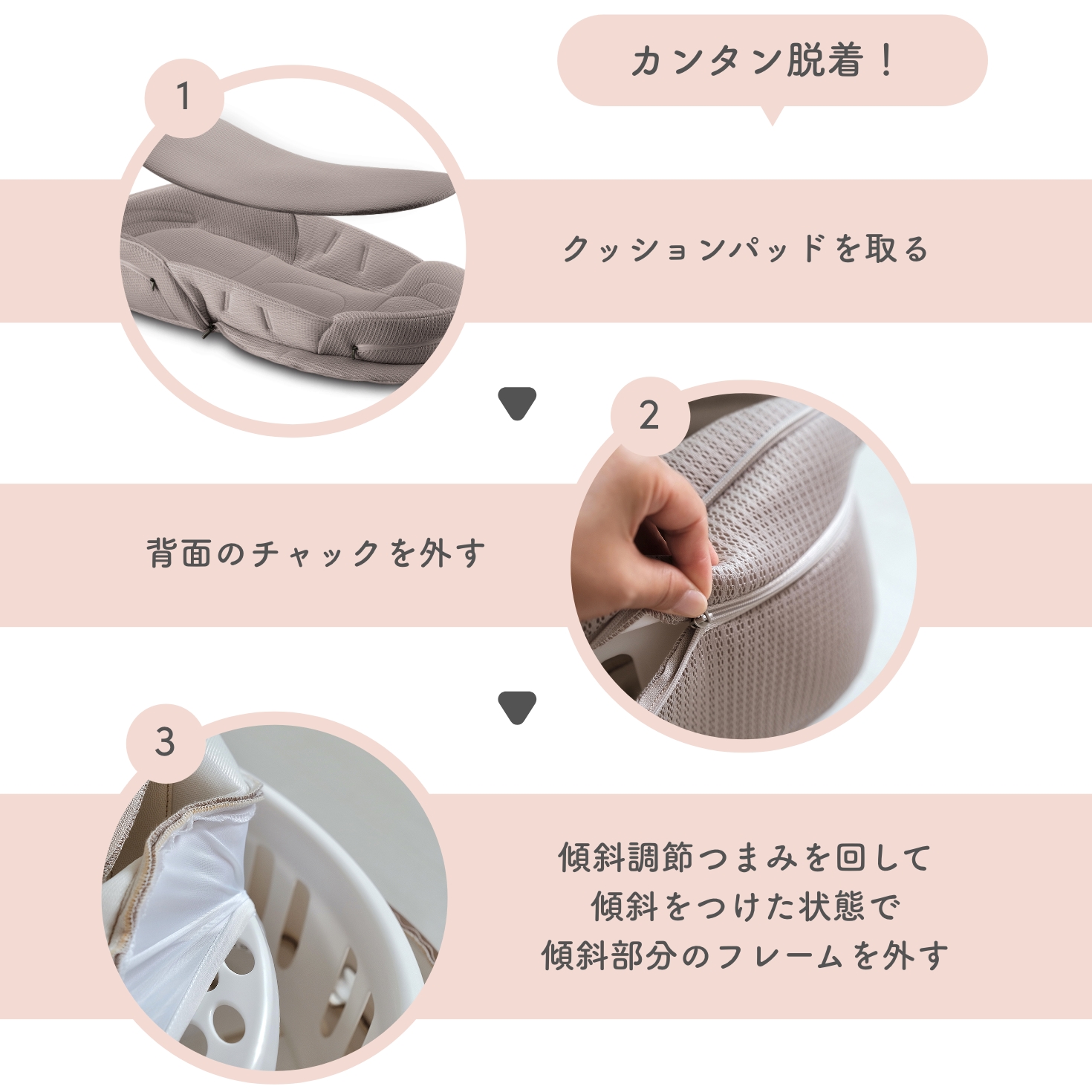 カンタン脱着！

1

クッションパッドを取る

2

背面のチャックを外す

3

傾斜調節つまみを回して
傾斜をつけた状態で
傾斜部分のフレームを外す