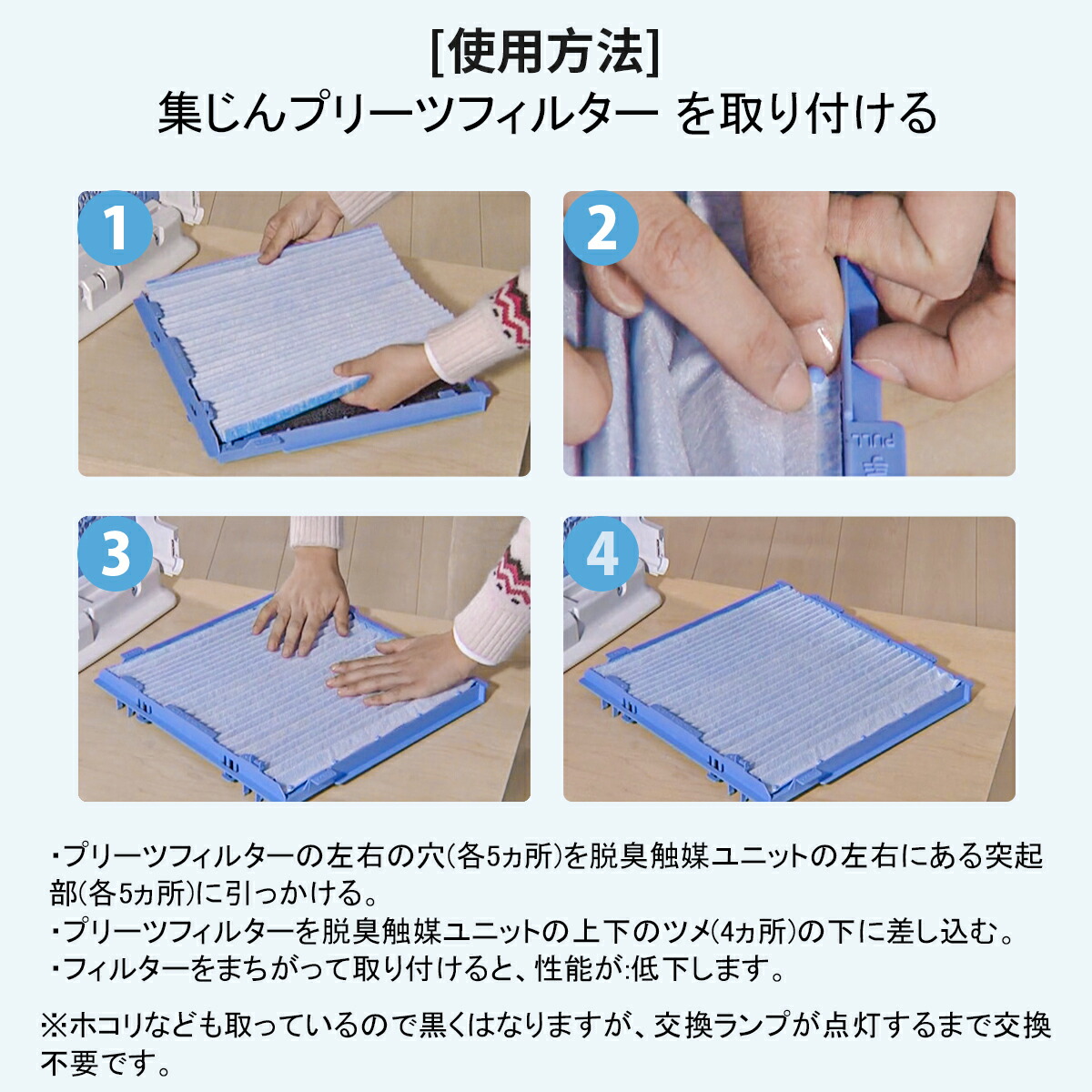 [使用方法]
集じんプリーツフィルター を取り付ける

1

2

PULL

3

4

・プリーツフィルターの左右の穴(各5ヵ所)を脱臭触媒ユニットの左右にある突起部(各5ヵ所)に引っかける。
・プリーツフィルターを脱臭触媒ユニットの上下のツメ(4ヵ所)の下に差し込む。
・フィルターをまちがって取り付けると、性能が:低下します。

※ホコリなども取っているので黒くはなりますが、交換ランプが点灯するまで交換不要です。