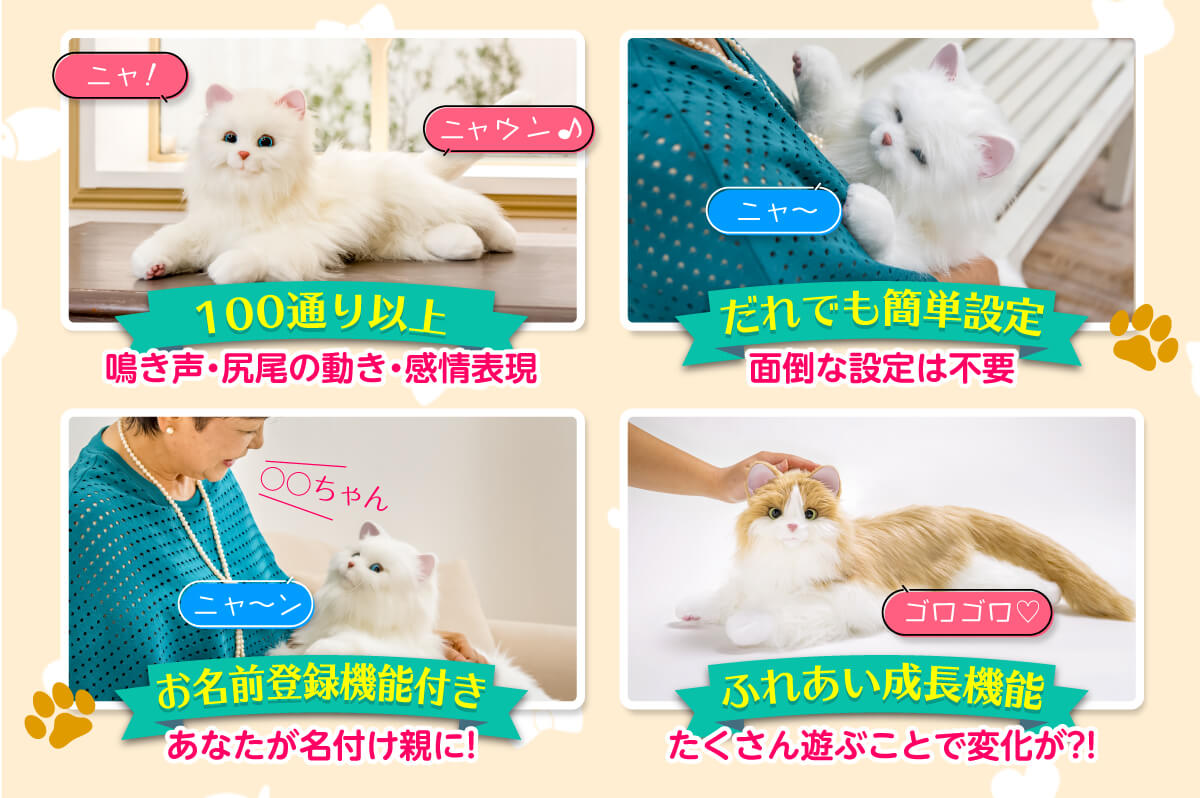 ニャ!

ニャウン♪

100通り以上

鳴き声・尻尾の動き・感情表現

ニャ〜

だれでも簡単設定

面倒な設定は不要

○○ちゃん

ニャ〜ン

お名前登録機能付き

あなたが名付け親に!

ゴロゴロ♡

ふれあい成長機能

たくさん遊ぶことで変化が?!